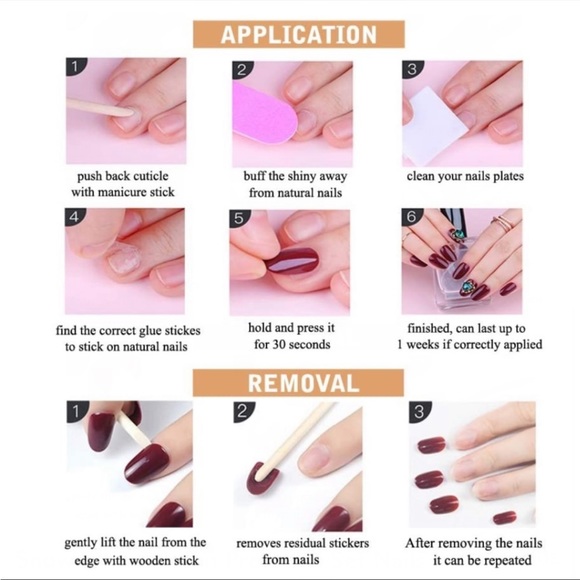 APPLICATION

1
push back cuticle with manicure stick

2
buff the shiny away from natural nails

3
clean your nails plates

4
find the correct glue stickes to stick on natural nails

5
hold and press it for 30 seconds

6
finished, can last up to 1 weeks if correctly applied

REMOVAL

1
gently lift the nail from the edge with wooden stick

2
removes residual stickers from nails

3
After removing the nails it can be repeated